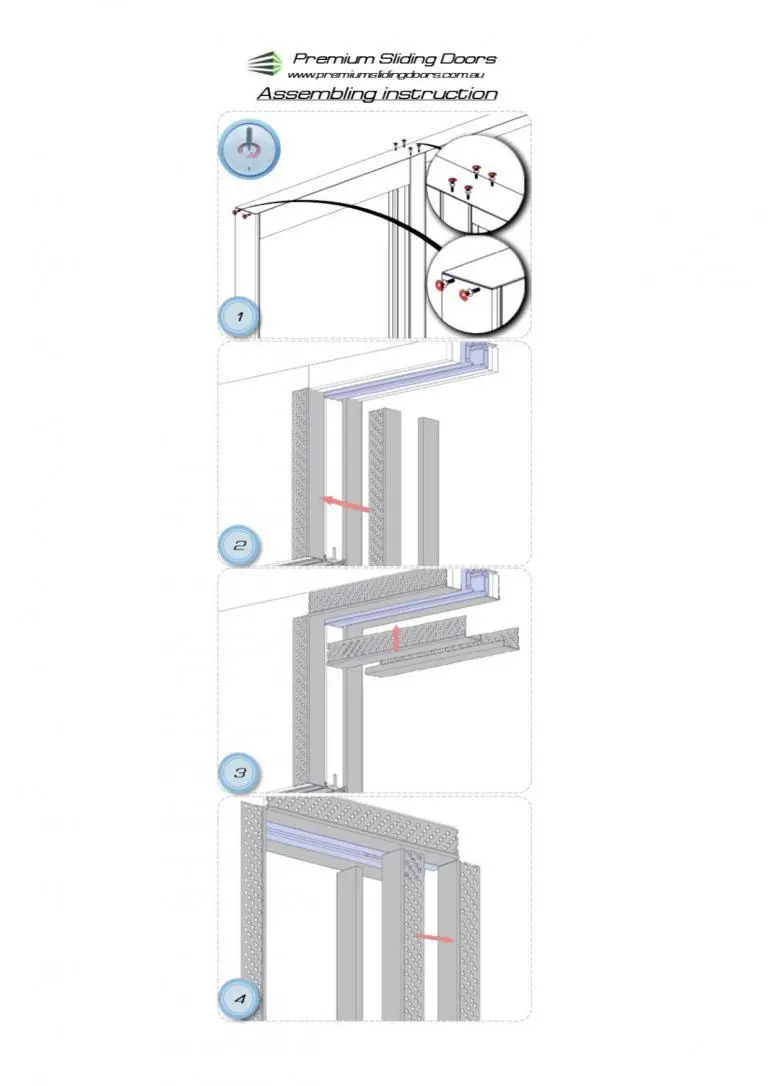 Premium Sliding Doors
www.premiumslidingdoors.com.au
Assembling instruction

1

2

3

4