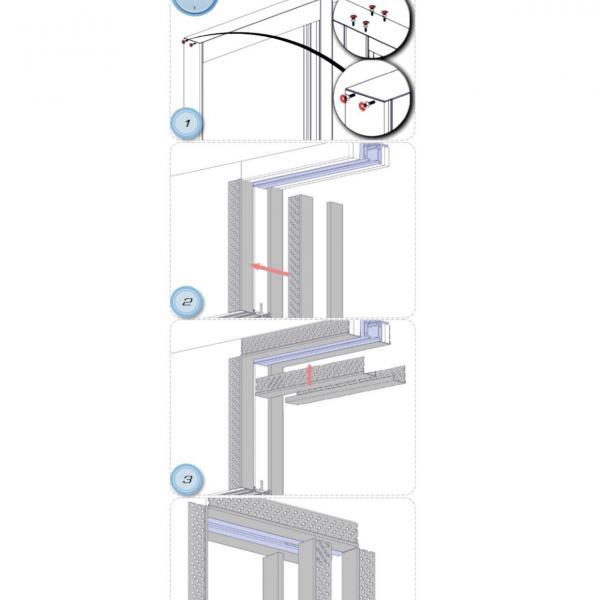 1

2

3